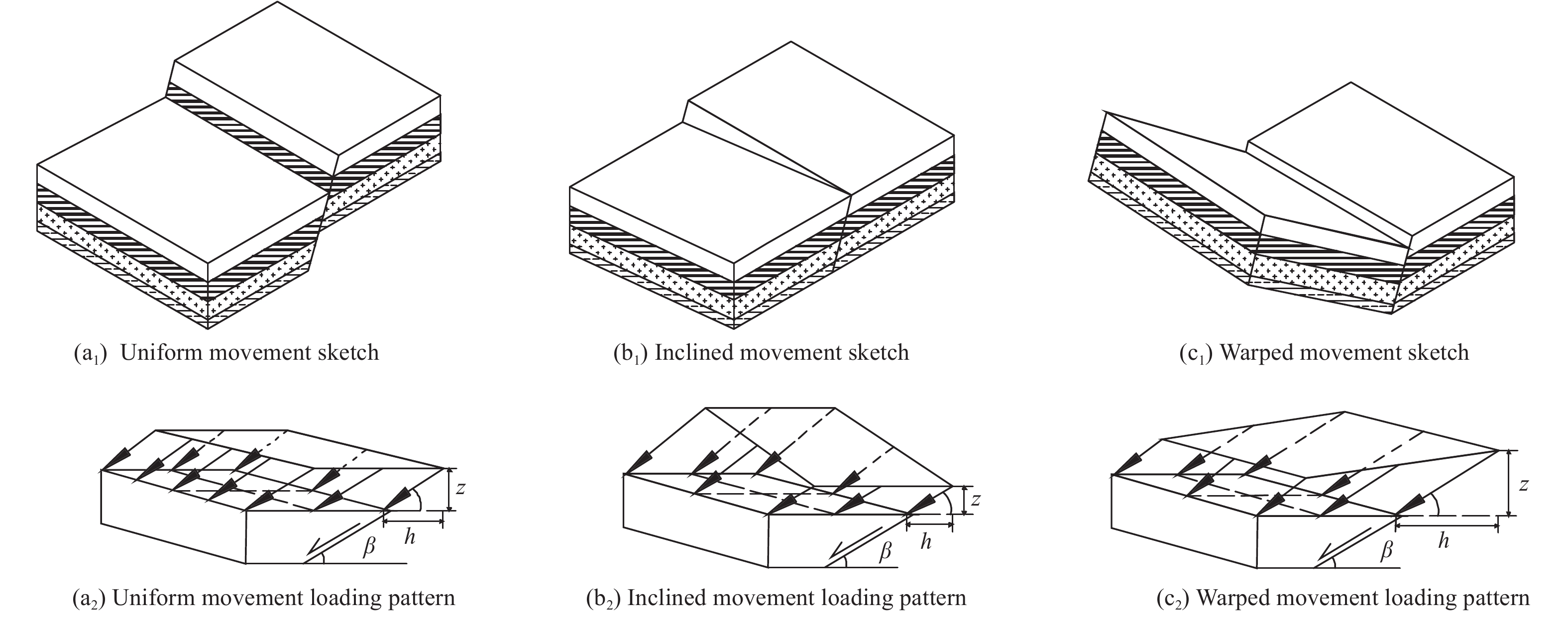 ($a_1$) Uniform movement sketch

($b_1$) Inclined movement sketch

($c_1$) Warped movement sketch

$z$

$h$

$\beta$

($a_2$) Uniform movement loading pattern

$z$

$h$

$\beta$

($b_2$) Inclined movement loading pattern

$z$

$h$

$\beta$

($c_2$) Warped movement loading pattern